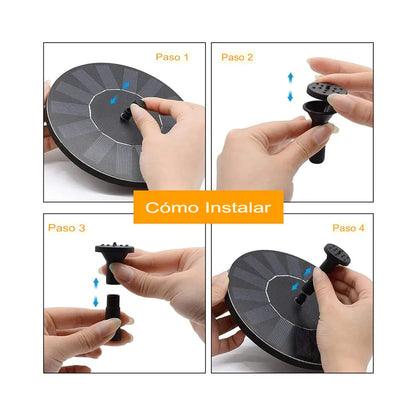 Paso 1

Paso 2

Cómo Instalar

Paso 3

Paso 4