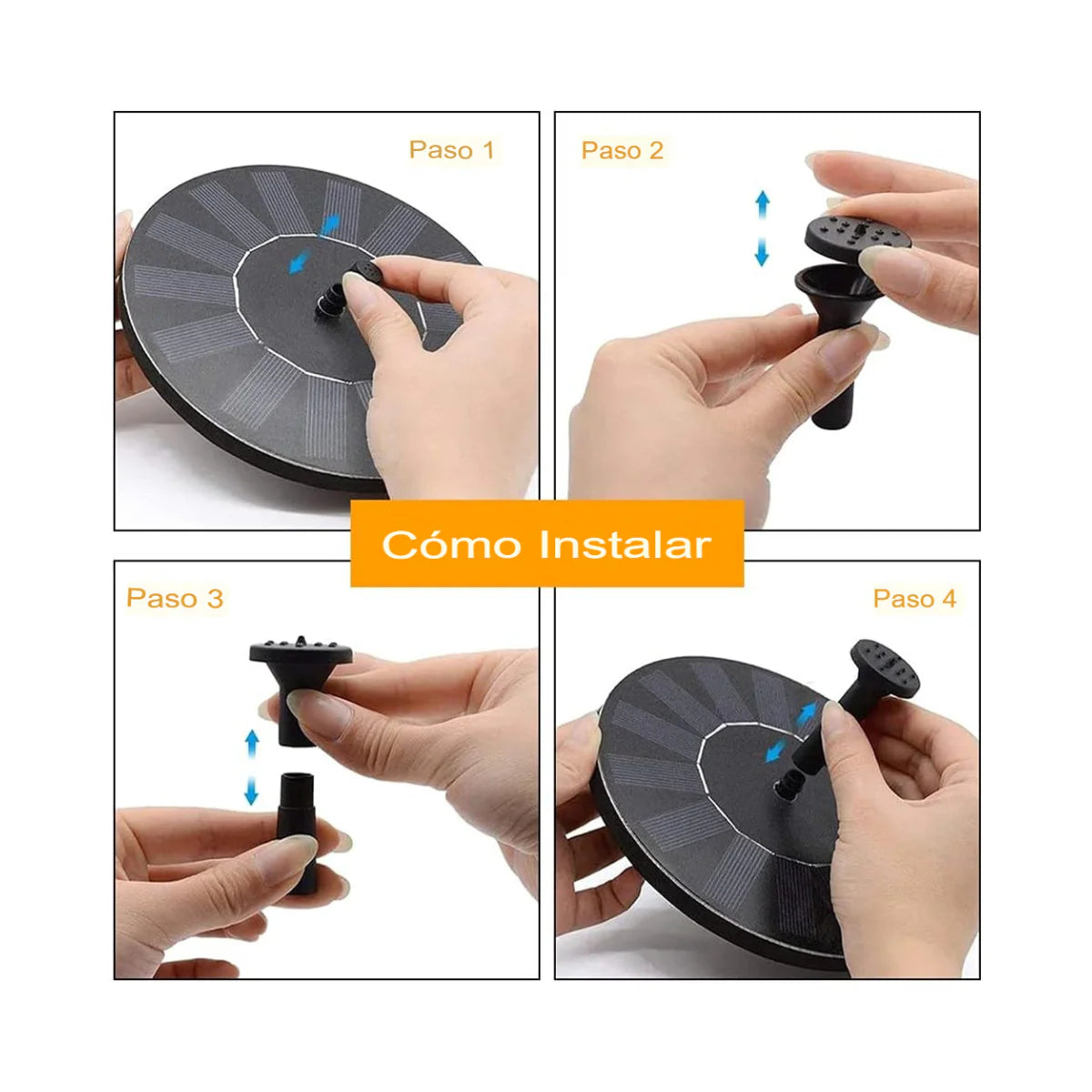 Paso 1

Paso 2

Cómo Instalar

Paso 3

Paso 4