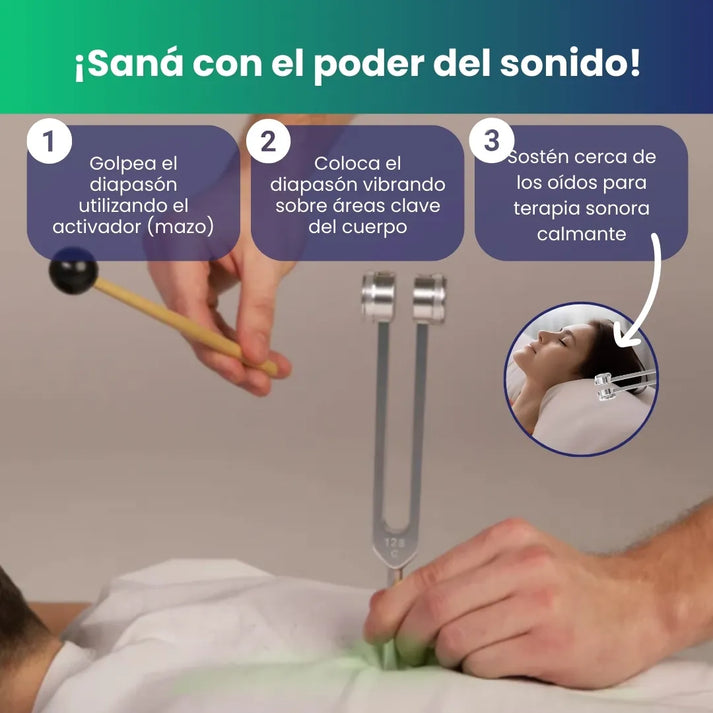 ¡Saná con el poder del sonido!

1
Golpea el diapasón utilizando el activador (mazo)

2
Coloca el diapasón vibrando sobre áreas clave del cuerpo

3
Sostén cerca de los oídos para terapia sonora calmante

128
C